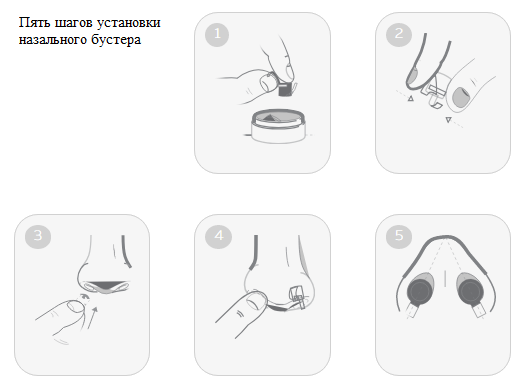 Пять шагов установки назального бустера

1

2

3

4

5