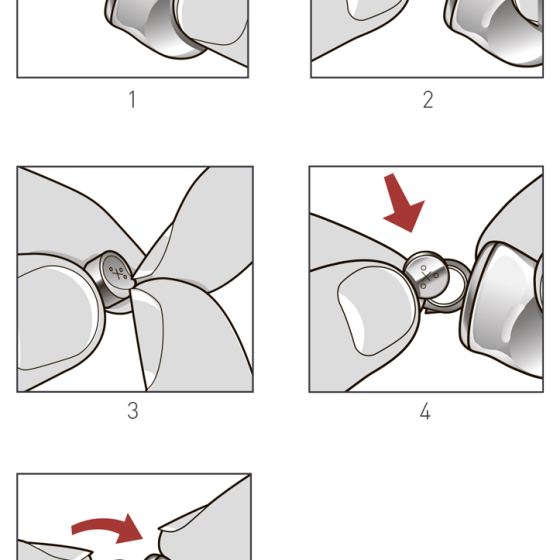 1

2

3

4