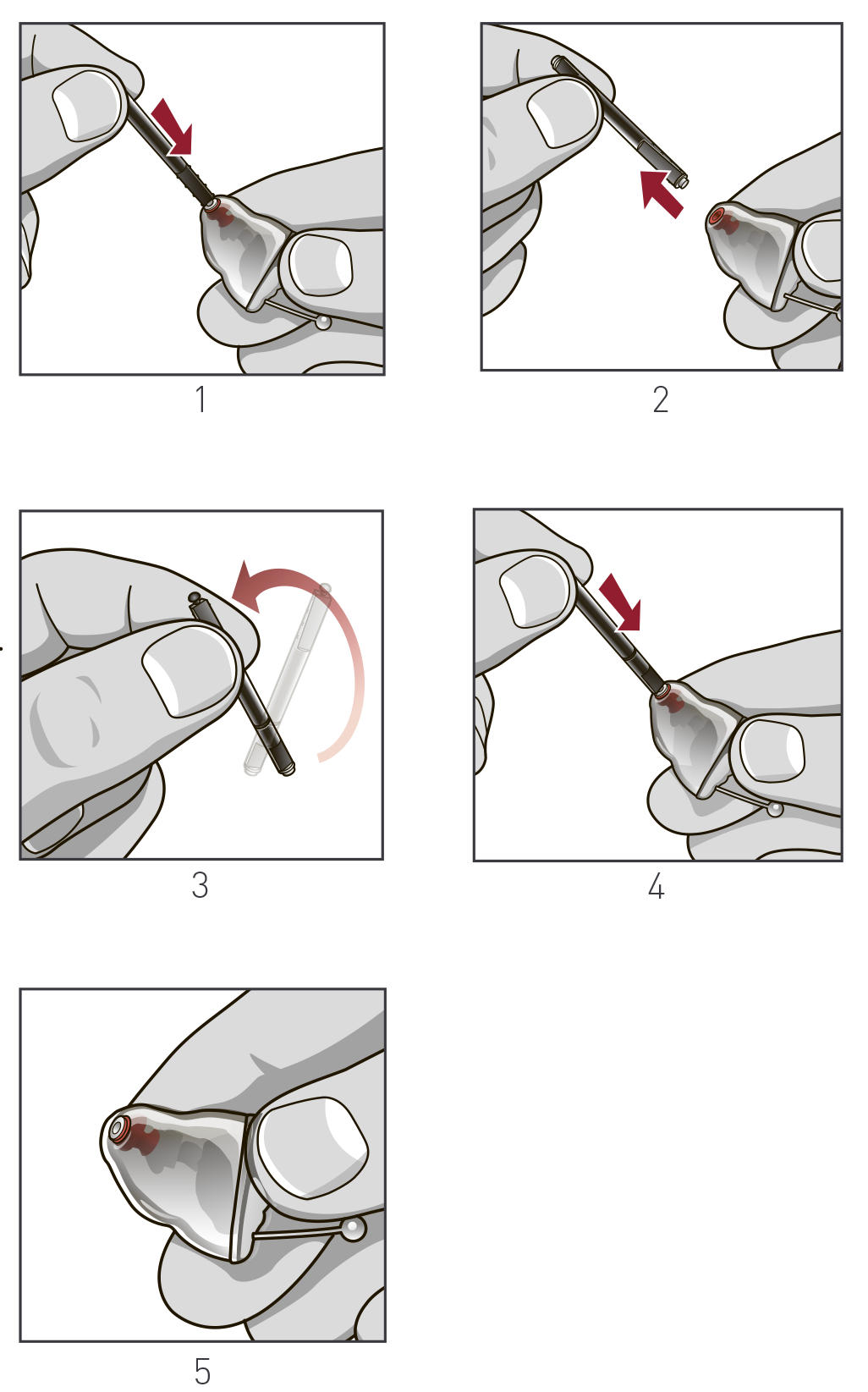 1

2

3

4

5