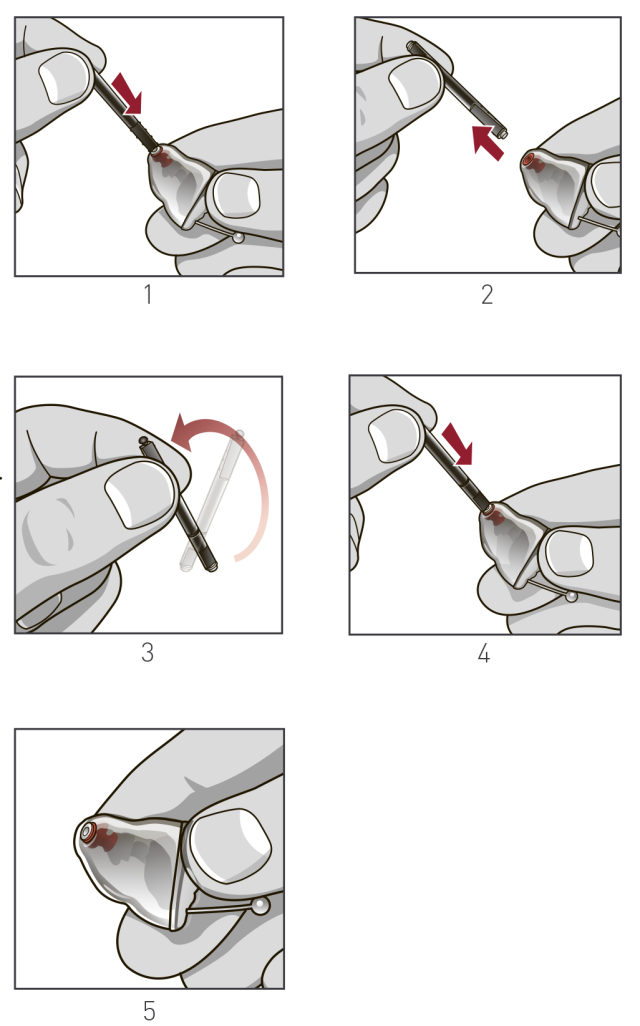 1

2

3

4

5