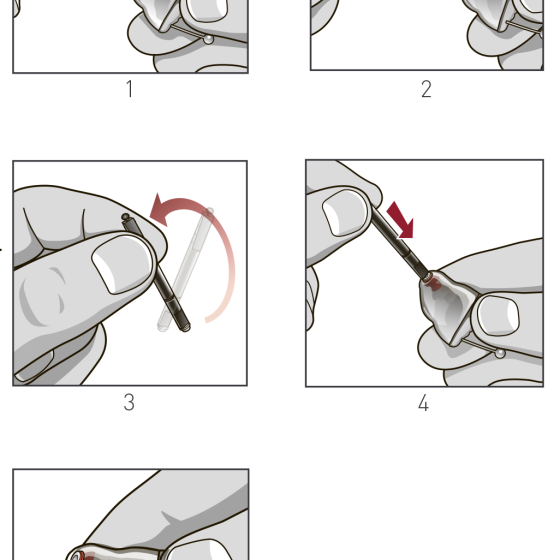 1

2

3

4