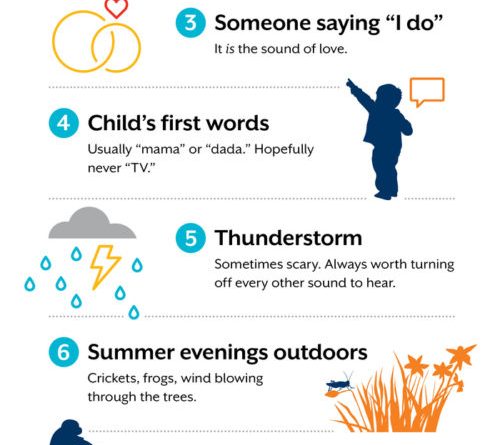 3 Someone saying “I do”

It is the sound of love.

4 Child’s first words

Usually “mama” or “dada.” Hopefully never “TV.”

5 Thunderstorm

Sometimes scary. Always worth turning off every other sound to hear.

6 Summer evenings outdoors

Crickets, frogs, wind blowing through the trees.